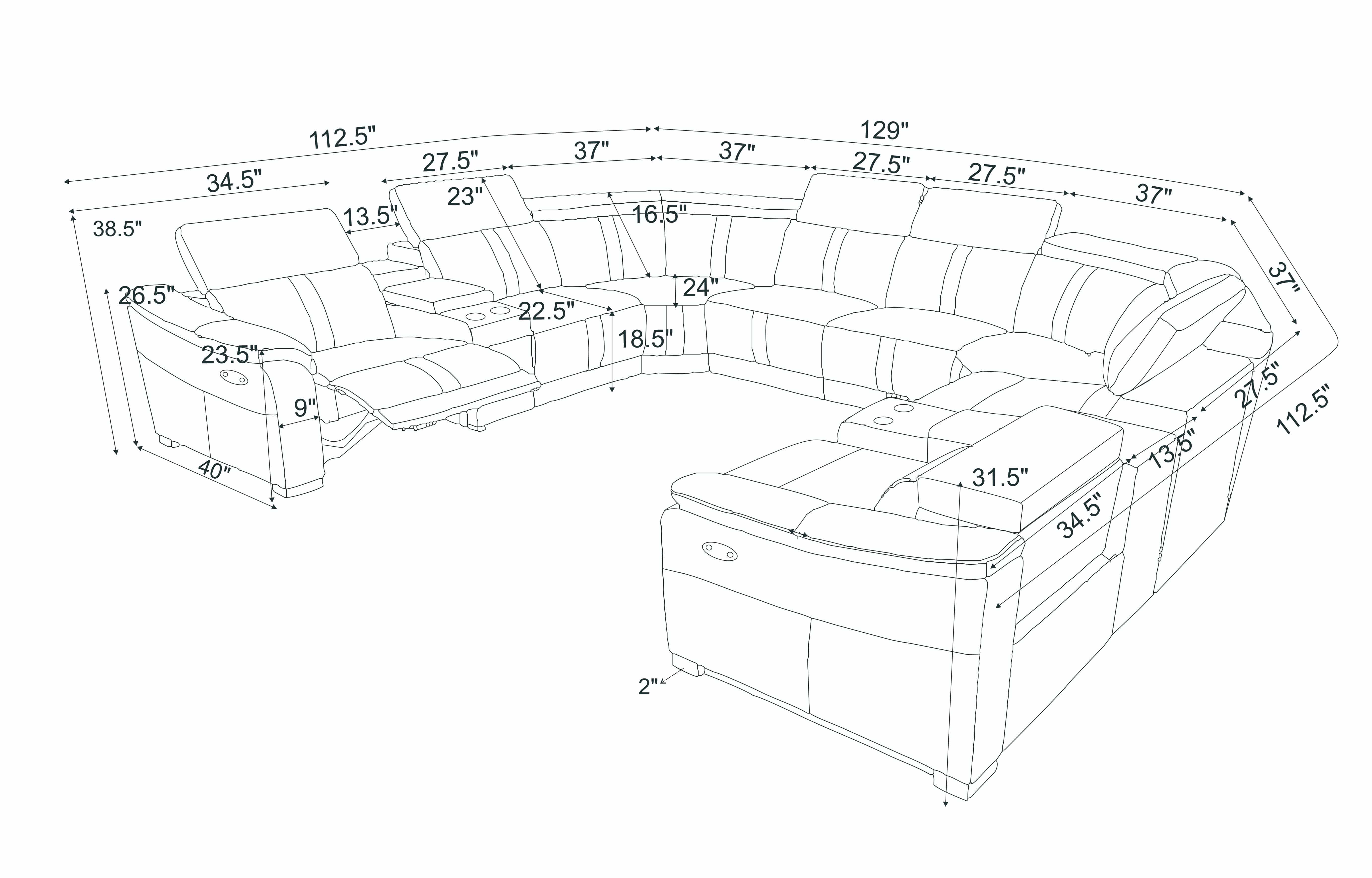 112.5"
129"
34.5"
27.5"
37"
37"
27.5"
27.5"
37"
38.5"
13.5"
23"
16.5"
37"
26.5"
24"
22.5"
18.5"
23.5"
9"
40"
27.5"
112.5"
13.5"
31.5"
34.5"
2"